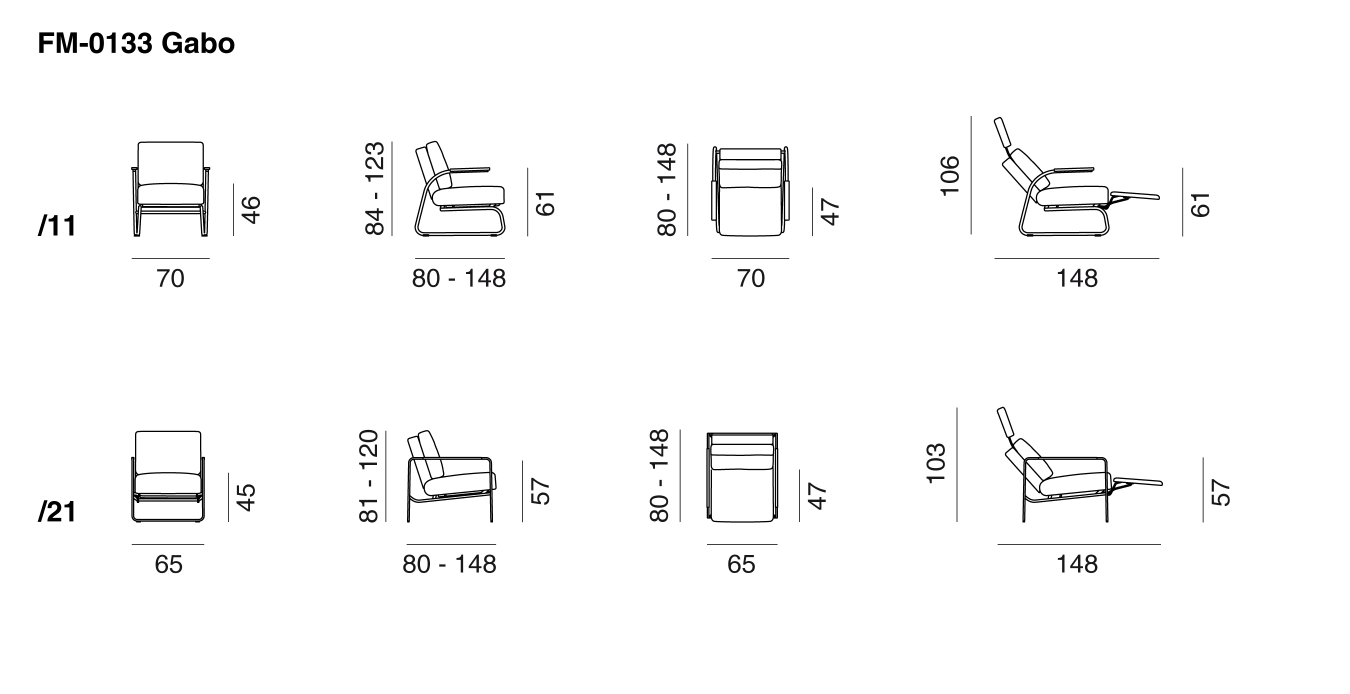 FM-0133 Gabo

/11

46

70

84 - 123

61

80 - 148

80 - 148

47

70

106

61

148

/21

45

65

81 - 120

57

80 - 148

80 - 148

47

65

103

57

148